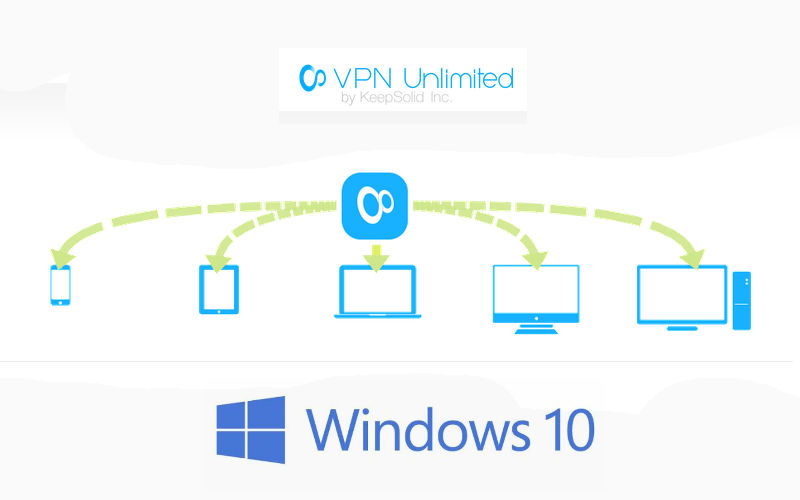 VPN Unlimited
by KeepSolid Inc.

Windows 10